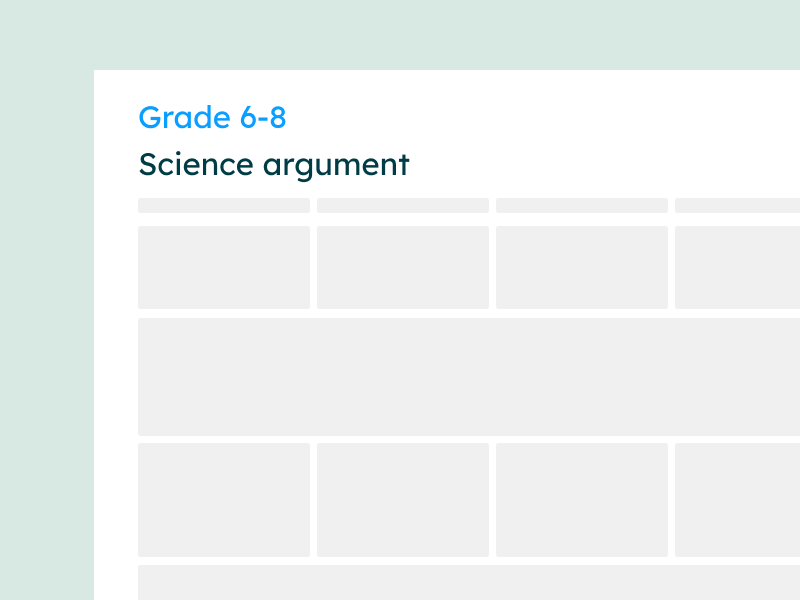 Grade 6-8

Science argument